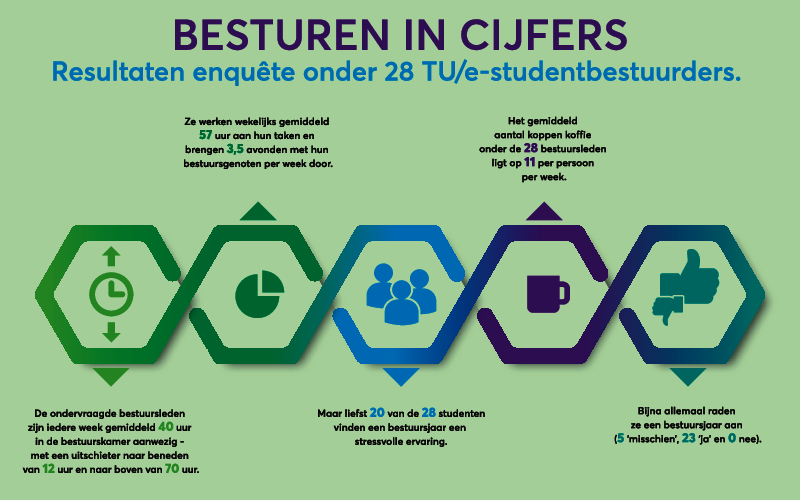 BESTUREN IN CIJFERS
Resultaten enquête onder 28 TU/e-studentbestuurders.

Ze werken wekelijks gemiddeld 57 uur aan hun taken en brengen 3,5 avonden met hun bestuursgenoten per week door.

Het gemiddeld aantal koppen koffie onder de 28 bestuursleden ligt op 11 per persoon per week.

De ondervraagde bestuursleden zijn iedere week gemiddeld 40 uur in de bestuurskamer aanwezig - met een uitschieter naar beneden van 12 uur en naar boven van 70 uur.

Maar liefst 20 van de 28 studenten vinden een bestuursjaar een stressvolle ervaring.

Bijna allemaal raden ze een bestuursjaar aan (5 'misschien', 23 'ja' en 0 nee).