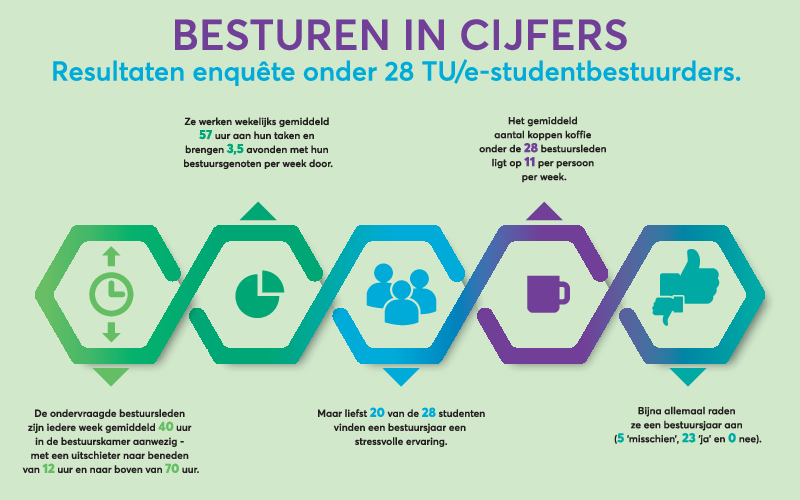 BESTUREN IN CIJFERS

Resultaten enquête onder 28 TU/e-studentbestuurders.

Ze werken wekelijks gemiddeld 57 uur aan hun taken en brengen 3,5 avonden met hun bestuursgenoten per week door.

Het gemiddeld aantal koppen koffie onder de 28 bestuursleden ligt op 11 per persoon per week.

De ondervraagde bestuursleden zijn iedere week gemiddeld 40 uur in de bestuurskamer aanwezig - met een uitschieter naar beneden van 12 uur en naar boven van 70 uur.

Maar liefst 20 van de 28 studenten vinden een bestuursjaar een stressvolle ervaring.

Bijna allemaal raden ze een bestuursjaar aan (5 'misschien', 23 'ja' en 0 nee).