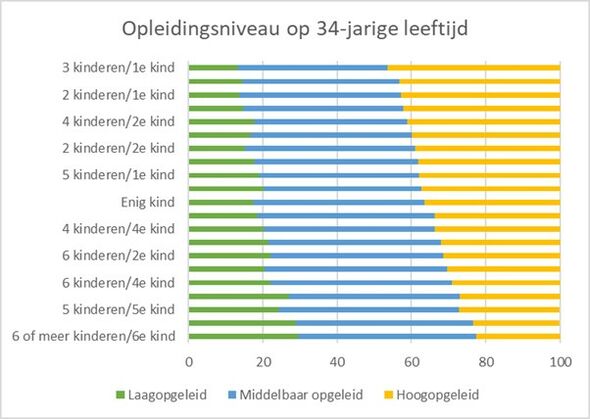 Opleidingsniveau op 34-jarige leeftijd

3 kinderen/1e kind
2 kinderen/1e kind
4 kinderen/2e kind
2 kinderen/2e kind
5 kinderen/1e kind
Enig kind
4 kinderen/4e kind
6 kinderen/2e kind
6 kinderen/4e kind
5 kinderen/5e kind
6 of meer kinderen/6e kind

0 20 40 60 80 100

Laagopgeleid Middelbaar opgeleid Hoogopgeleid