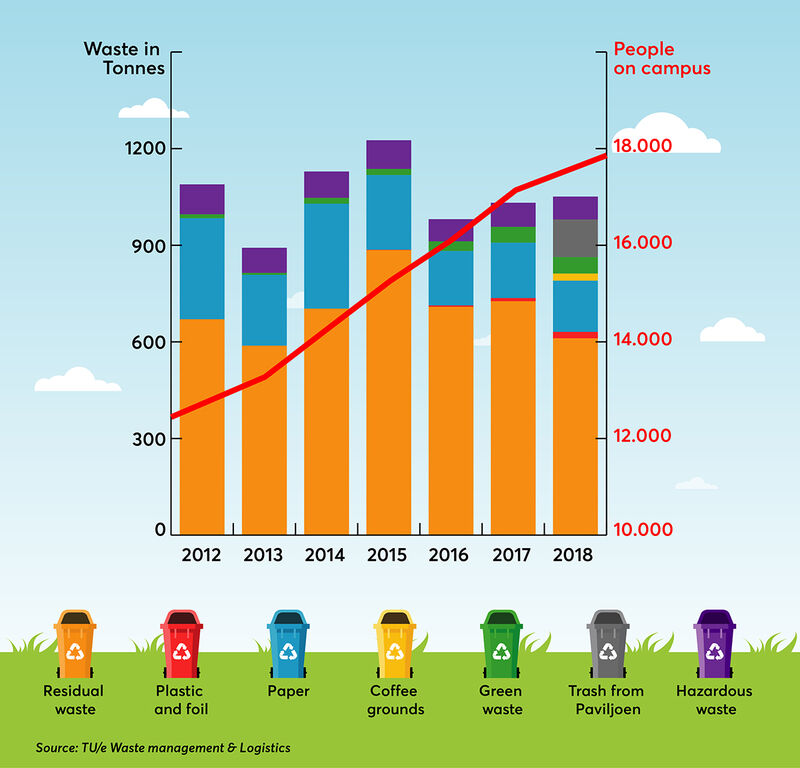 Waste in Tonnes

People on campus

1200
900
600
300
0

18.000
16.000
14.000
12.000
10.000

2012 2013 2014 2015 2016 2017 2018

Residual waste
Plastic and foil
Paper
Coffee grounds
Green waste
Trash from Paviljoen
Hazardous waste

Source: TU/e Waste management & Logistics