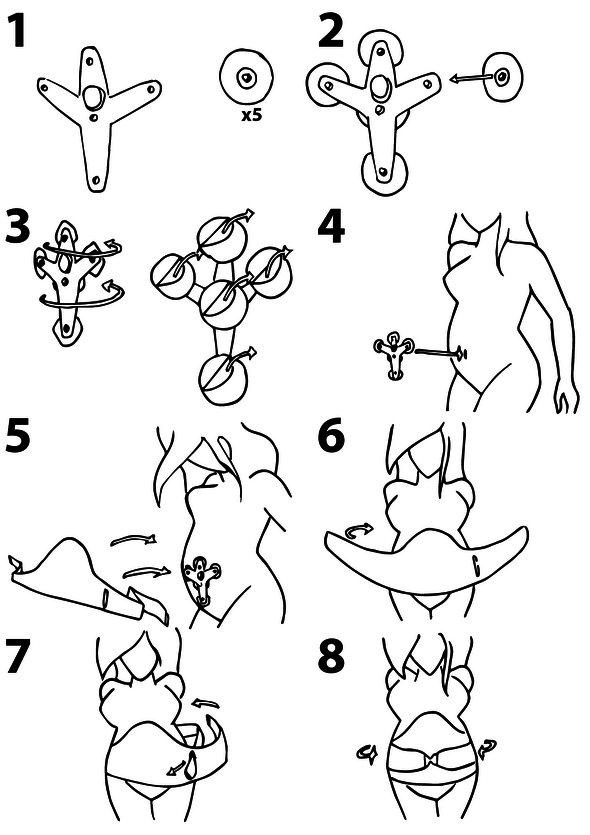 1

x5

2

3

4

5

6

7

8